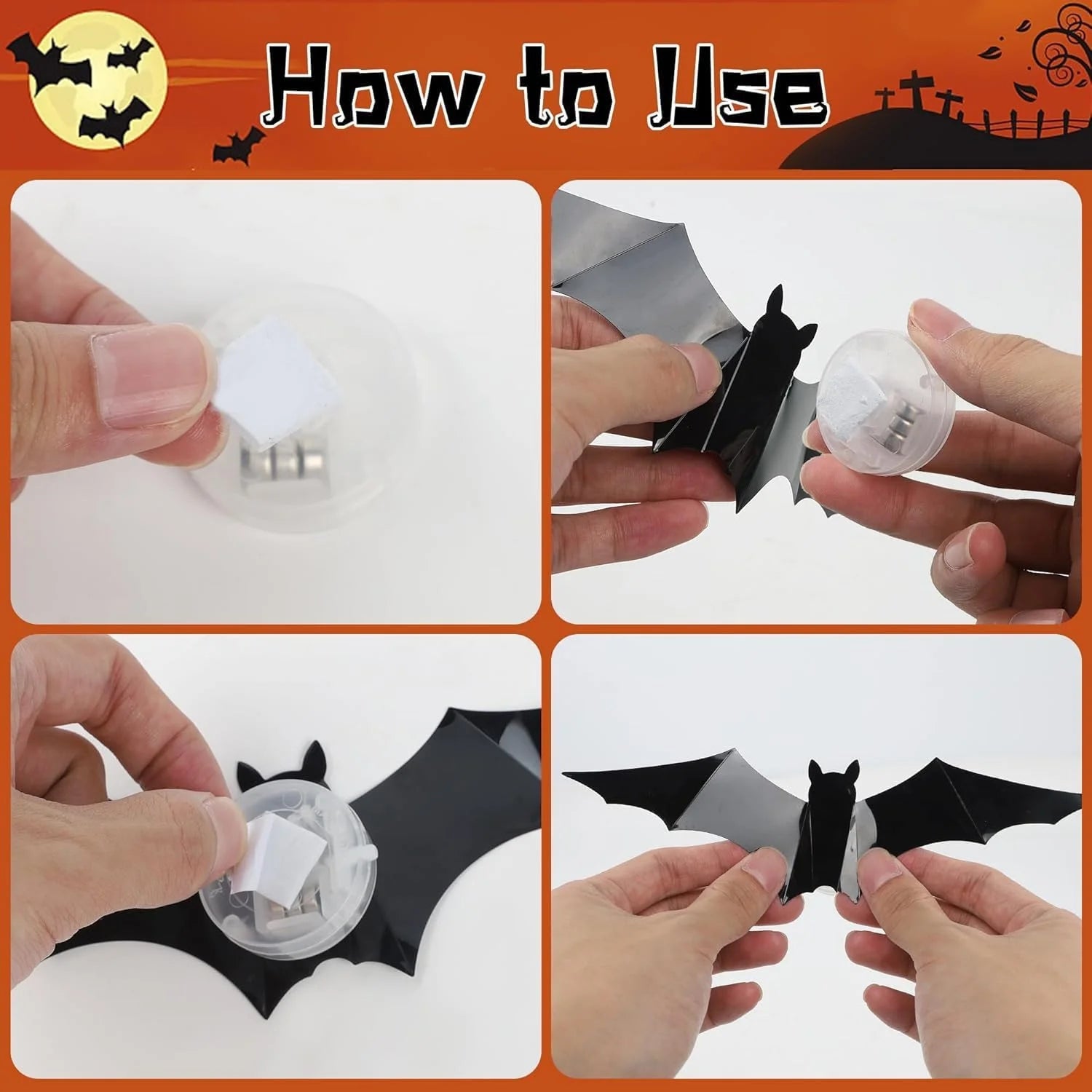 How to Use